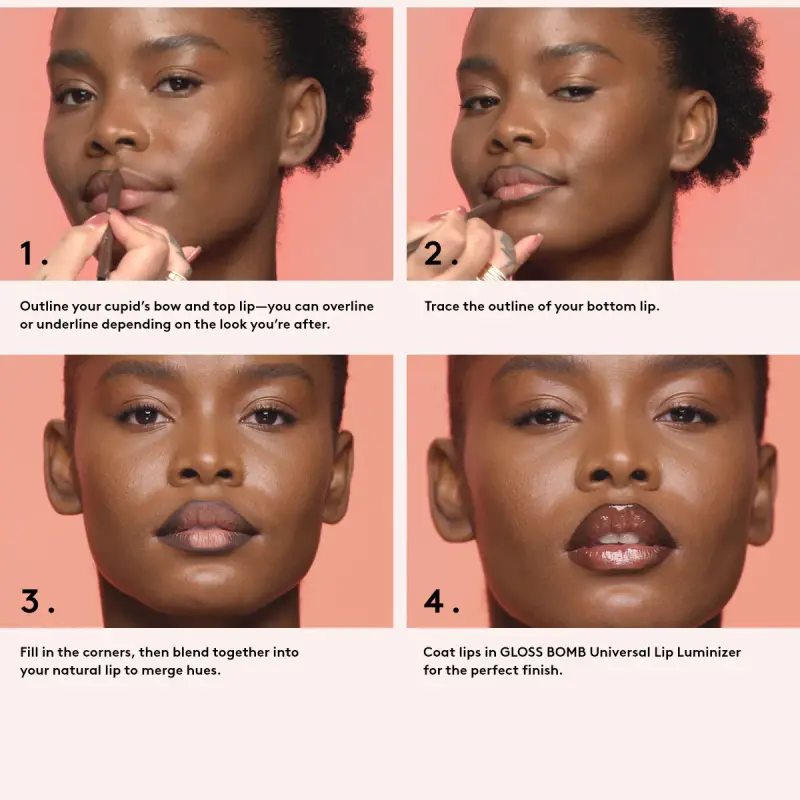 1.

Outline your cupid's bow and top lip—you can overline or underline depending on the look you're after.

2.

Trace the outline of your bottom lip.

3.

Fill in the corners, then blend together into your natural lip to merge hues.

4.

Coat lips in GLOSS BOMB Universal Lip Luminizer for the perfect finish.