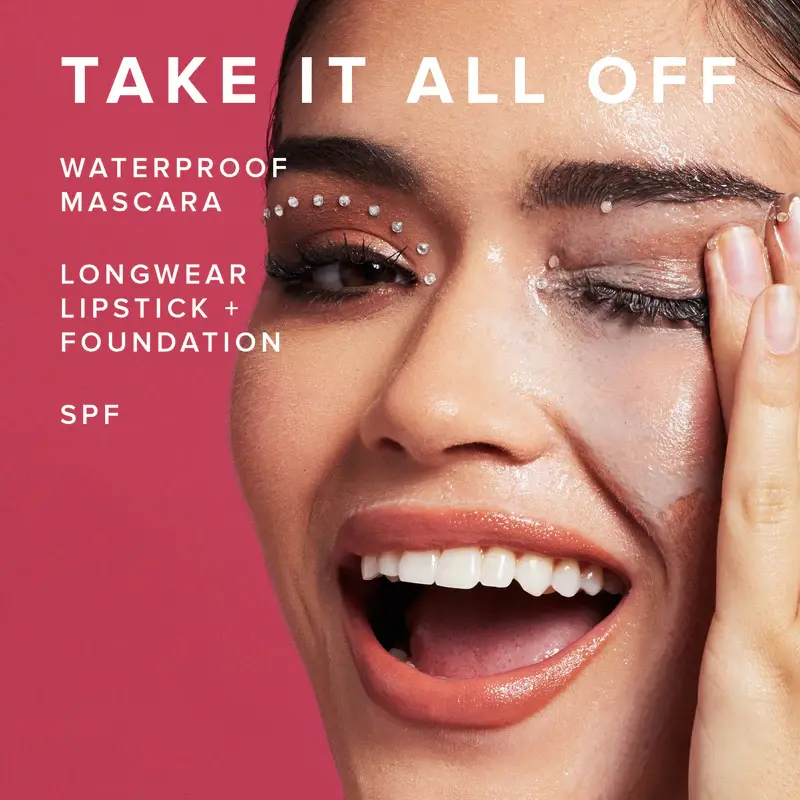 TAKE IT ALL OFF

WATERPROOF MASCARA

LONGWEAR LIPSTICK + FOUNDATION

SPF