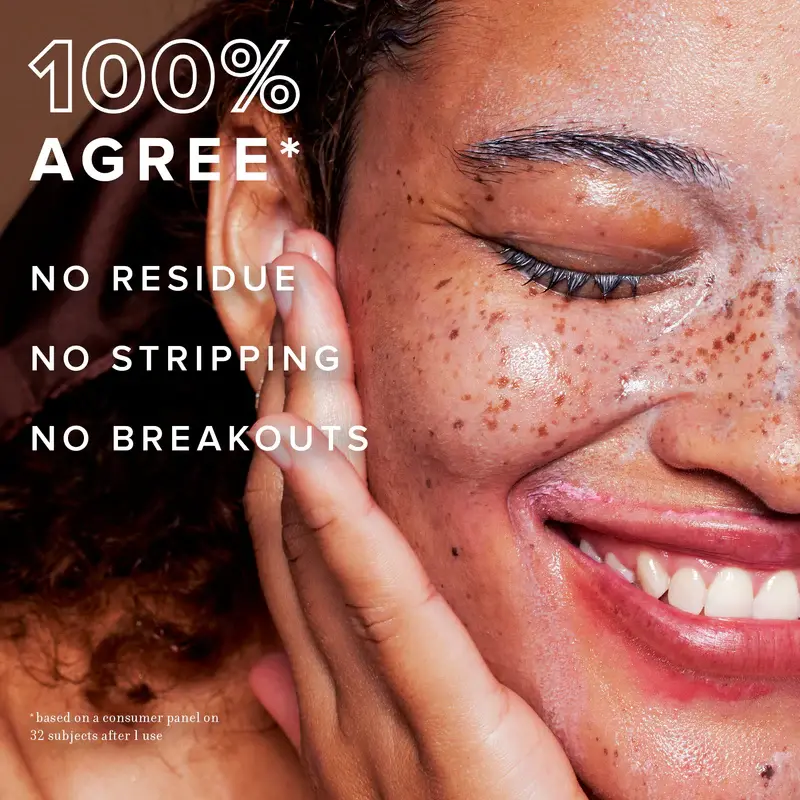 100%
AGREE*

NO RESIDUE

NO STRIPPING

NO BREAKOUTS

*based on a consumer panel on 32 subjects after 1 use