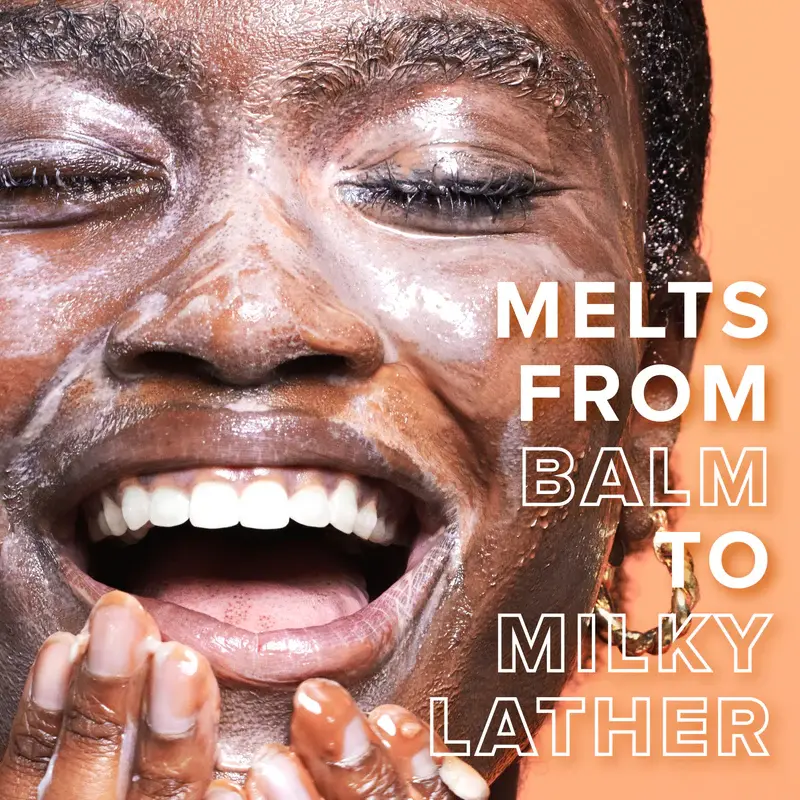 MELTS FROM BALM TO MILKY LATHER