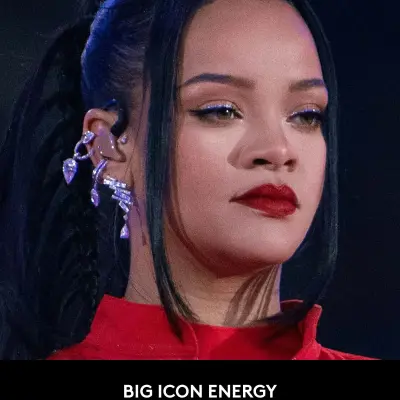 BIG ICON ENERGY